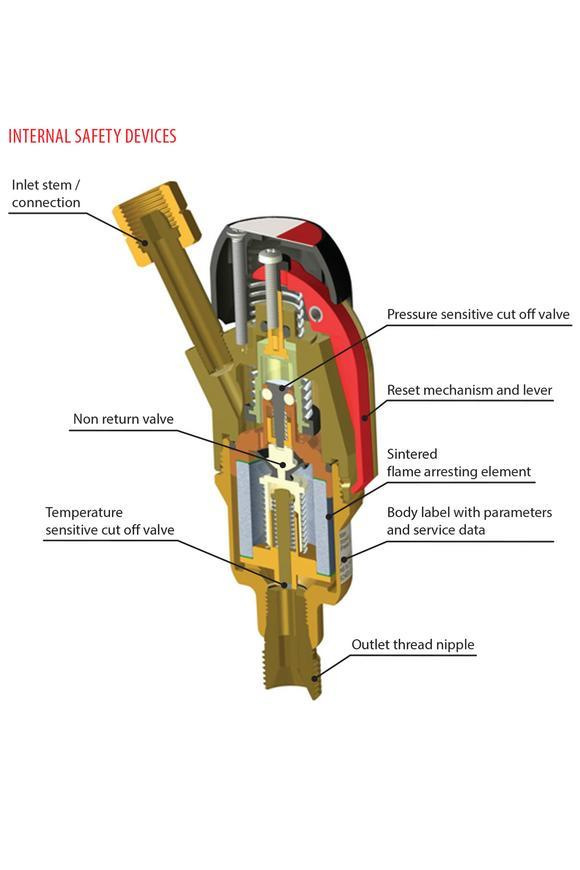 INTERNAL SAFETY DEVICES

Inlet stem / connection

Pressure sensitive cut off valve

Reset mechanism and lever

Non return valve

Sintered flame arresting element

Temperature sensitive cut off valve

Body label with parameters and service data

Outlet thread nipple